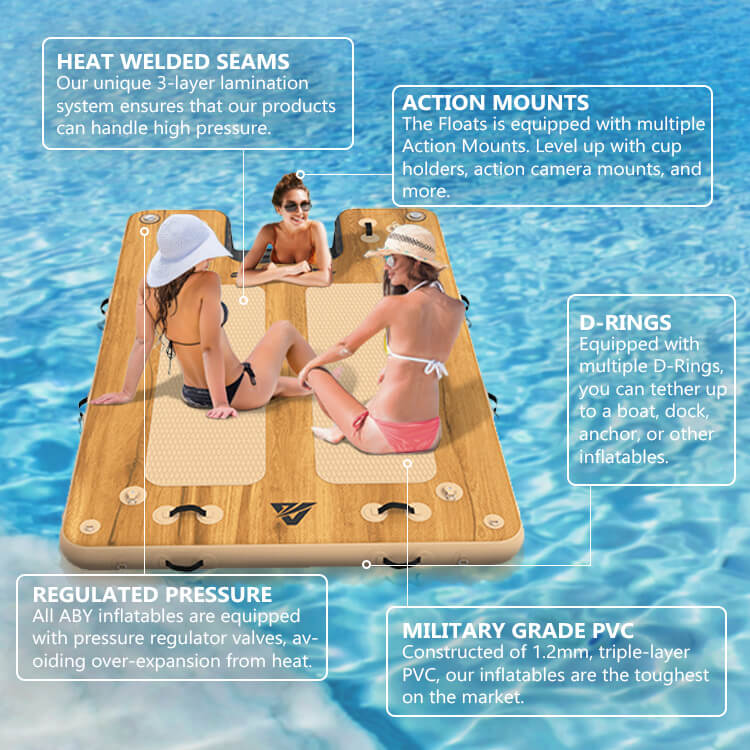 HEAT WELDED SEAMS
Our unique 3-layer lamination system ensures that our products can handle high pressure.

ACTION MOUNTS
The Floats is equipped with multiple Action Mounts. Level up with cup holders, action camera mounts, and more.

D-RINGS
Equipped with multiple D-Rings, you can tether up to a boat, dock, anchor, or other inflatables.

REGULATED PRESSURE
All ABY inflatables are equipped with pressure regulator valves, avoiding over-expansion from heat.

MILITARY GRADE PVC
Constructed of 1.2mm, triple-layer PVC, our inflatables are the toughest on the market.